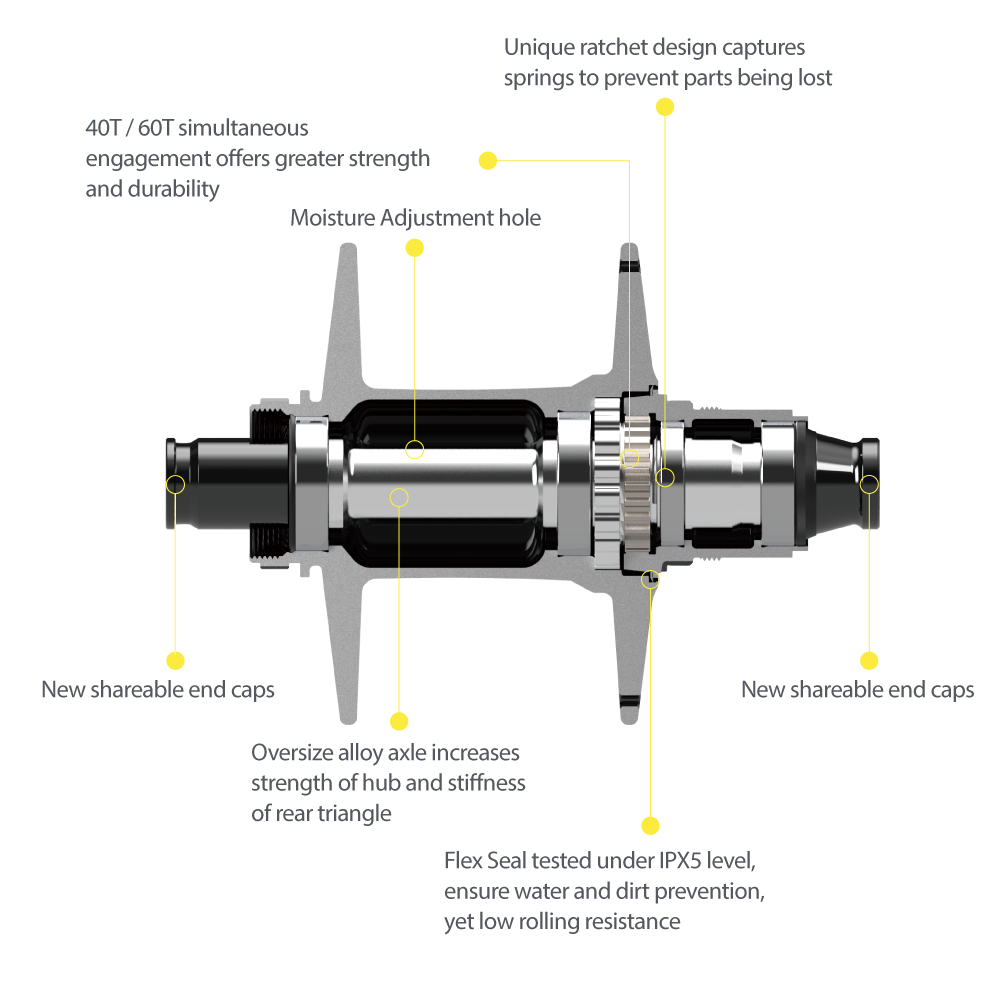 Unique ratchet design captures springs to prevent parts being lost

40T / 60T simultaneous engagement offers greater strength and durability

Moisture Adjustment hole

New shareable end caps

New shareable end caps

Oversize alloy axle increases strength of hub and stiffness of rear triangle

Flex Seal tested under IPX5 level, ensure water and dirt prevention, yet low rolling resistance