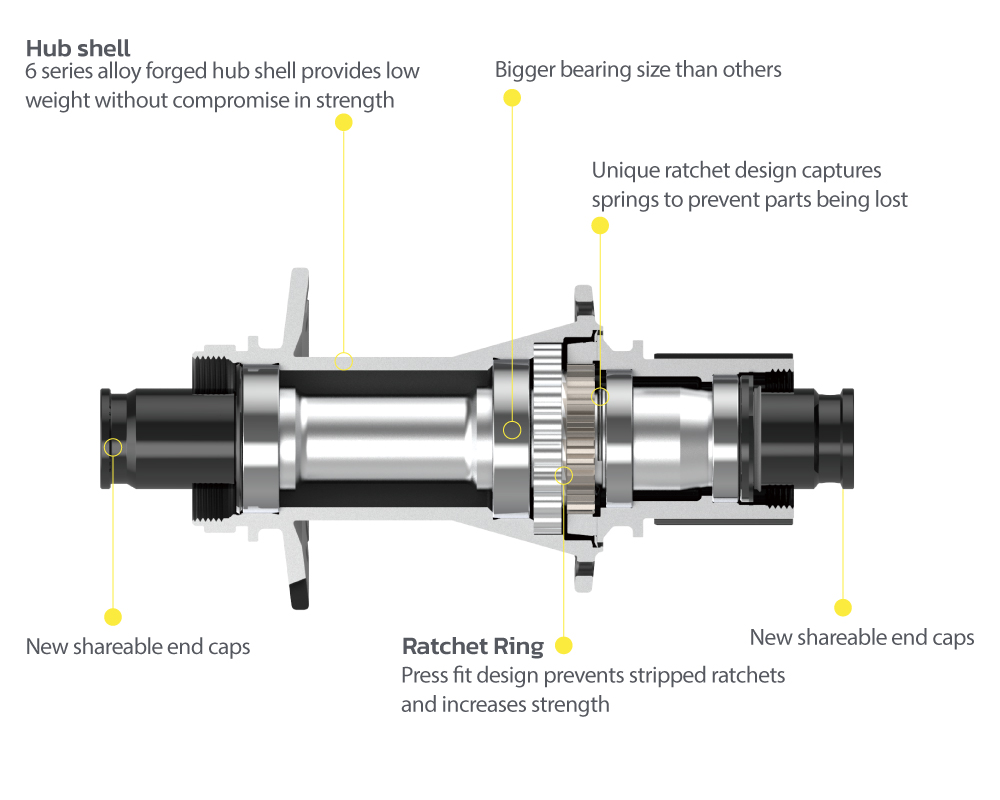 Hub shell
6 series alloy forged hub shell provides low weight without compromise in strength

Bigger bearing size than others

Unique ratchet design captures springs to prevent parts being lost

New shareable end caps

Ratchet Ring
Press fit design prevents stripped ratchets and increases strength

New shareable end caps