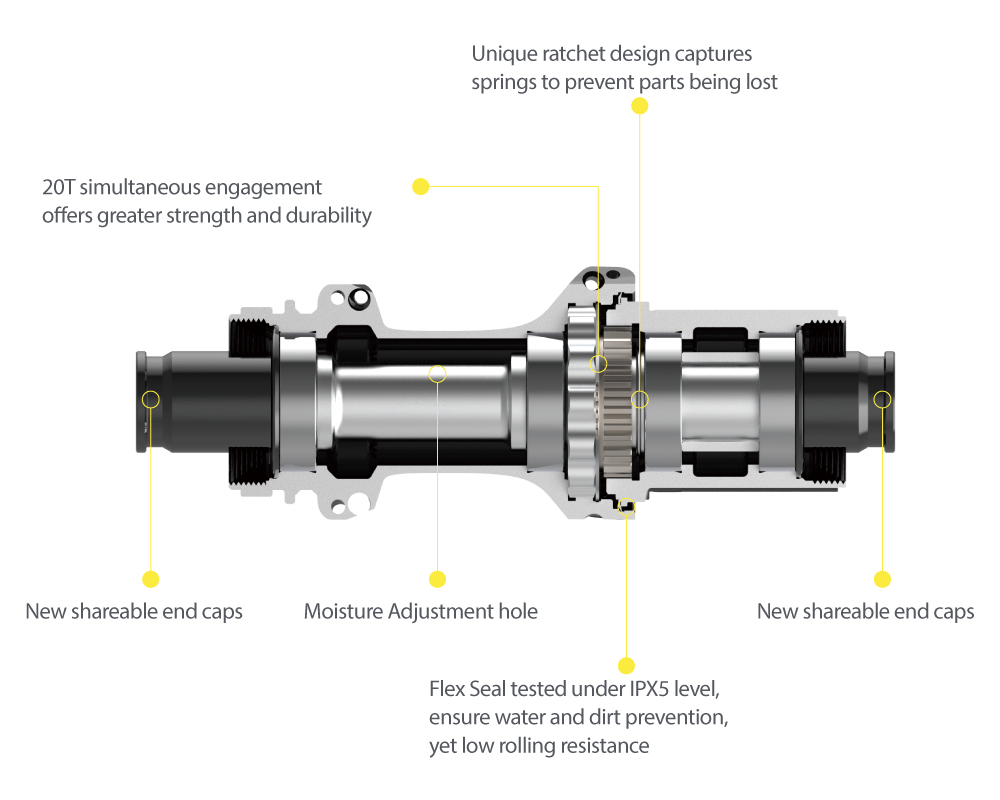 Unique ratchet design captures springs to prevent parts being lost

20T simultaneous engagement offers greater strength and durability

New shareable end caps

Moisture Adjustment hole

New shareable end caps

Flex Seal tested under IPX5 level, ensure water and dirt prevention, yet low rolling resistance